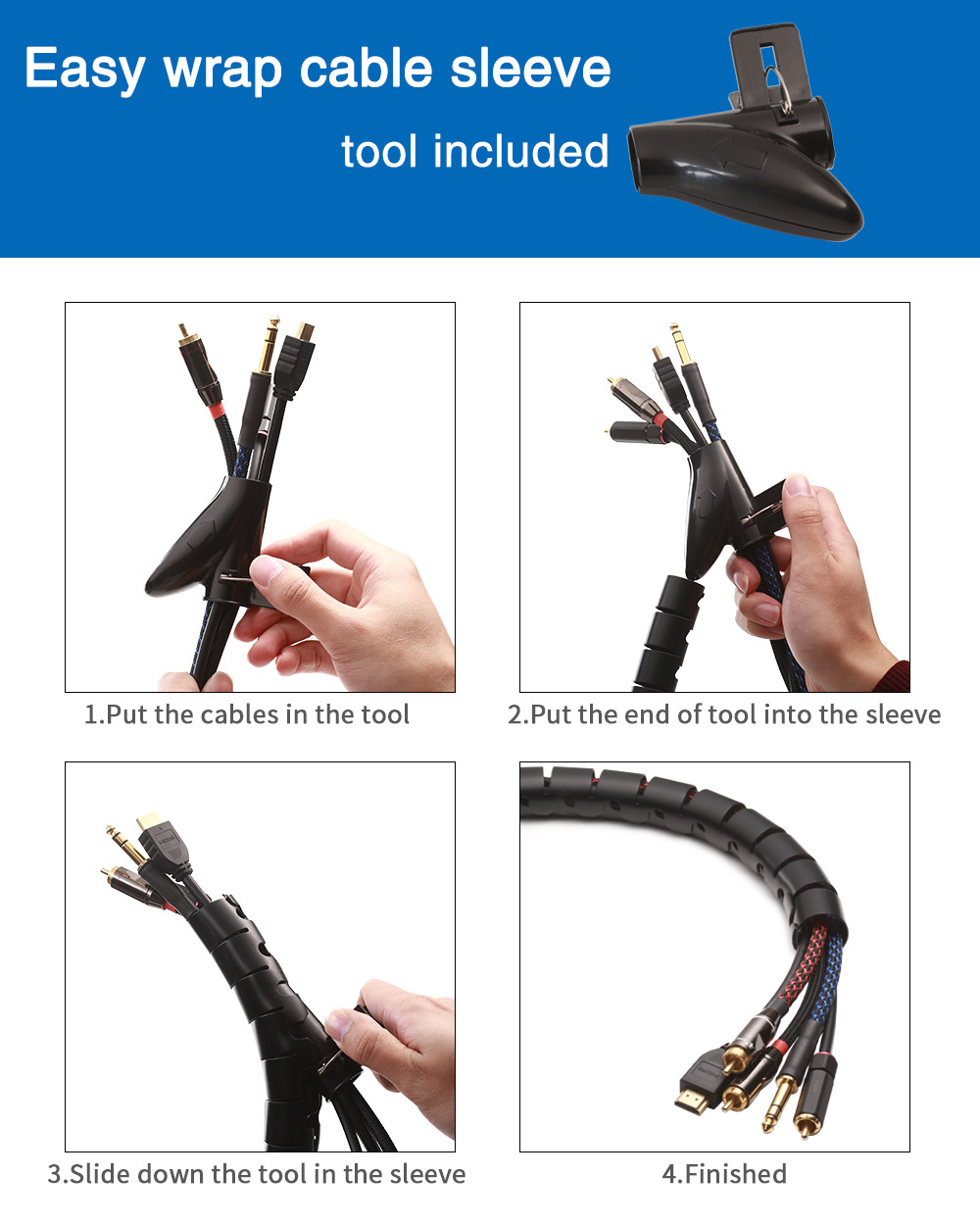 Easy wrap cable sleeve

tool included

1.Put the cables in the tool

2.Put the end of tool into the sleeve

3.Slide down the tool in the sleeve

4.Finished